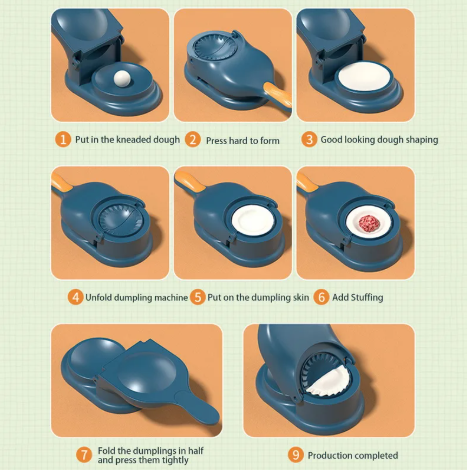 1 Put in the kneaded dough
2 Press hard to form
3 Good looking dough shaping

4 Unfold dumpling machine
5 Put on the dumpling skin
6 Add Stuffing

7 Fold the dumplings in half and press them tightly
9 Production completed